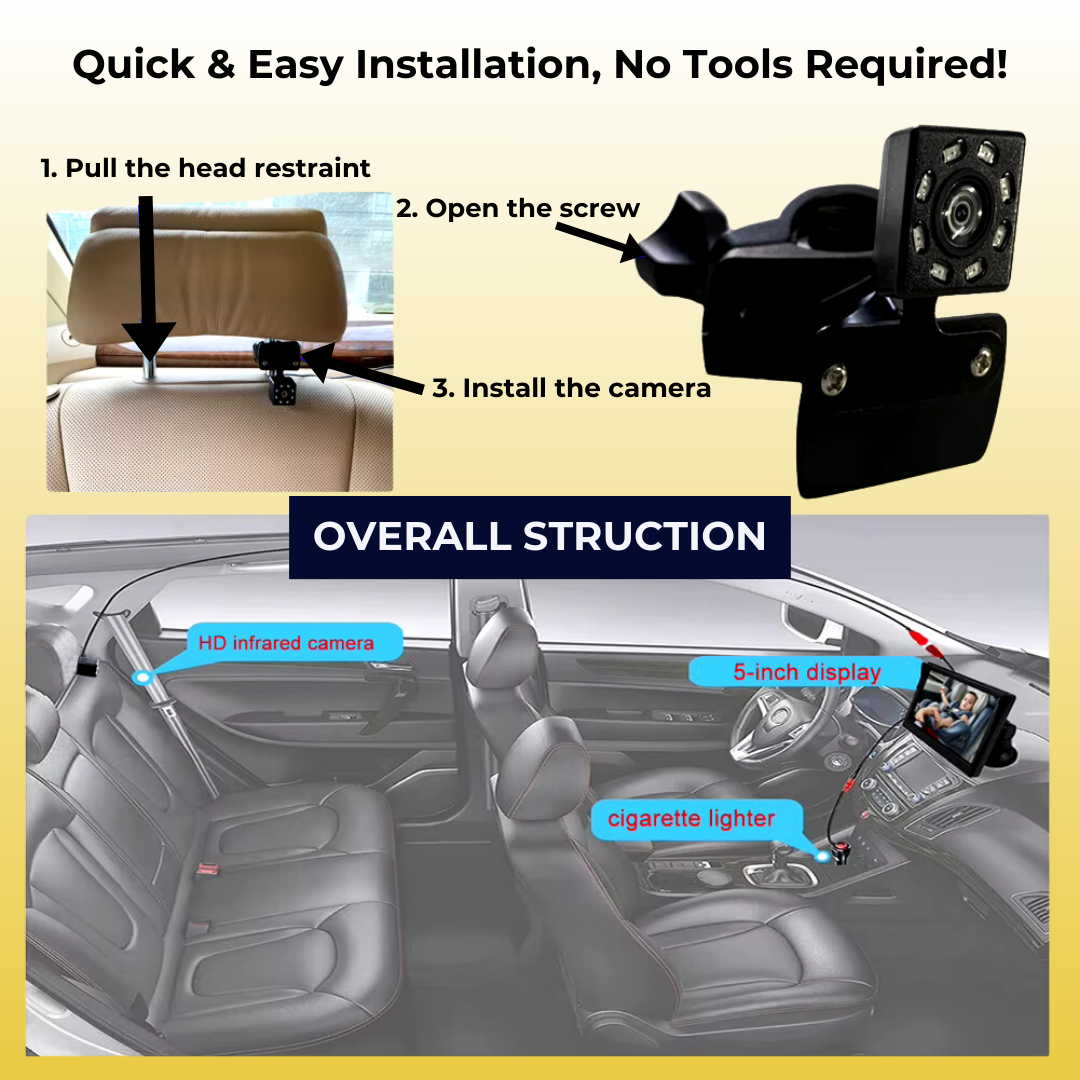 Quick & Easy Installation, No Tools Required!

1. Pull the head restraint

2. Open the screw

3. Install the camera

OVERALL STRUCTION

HD infrared camera

5-inch display

cigarette lighter